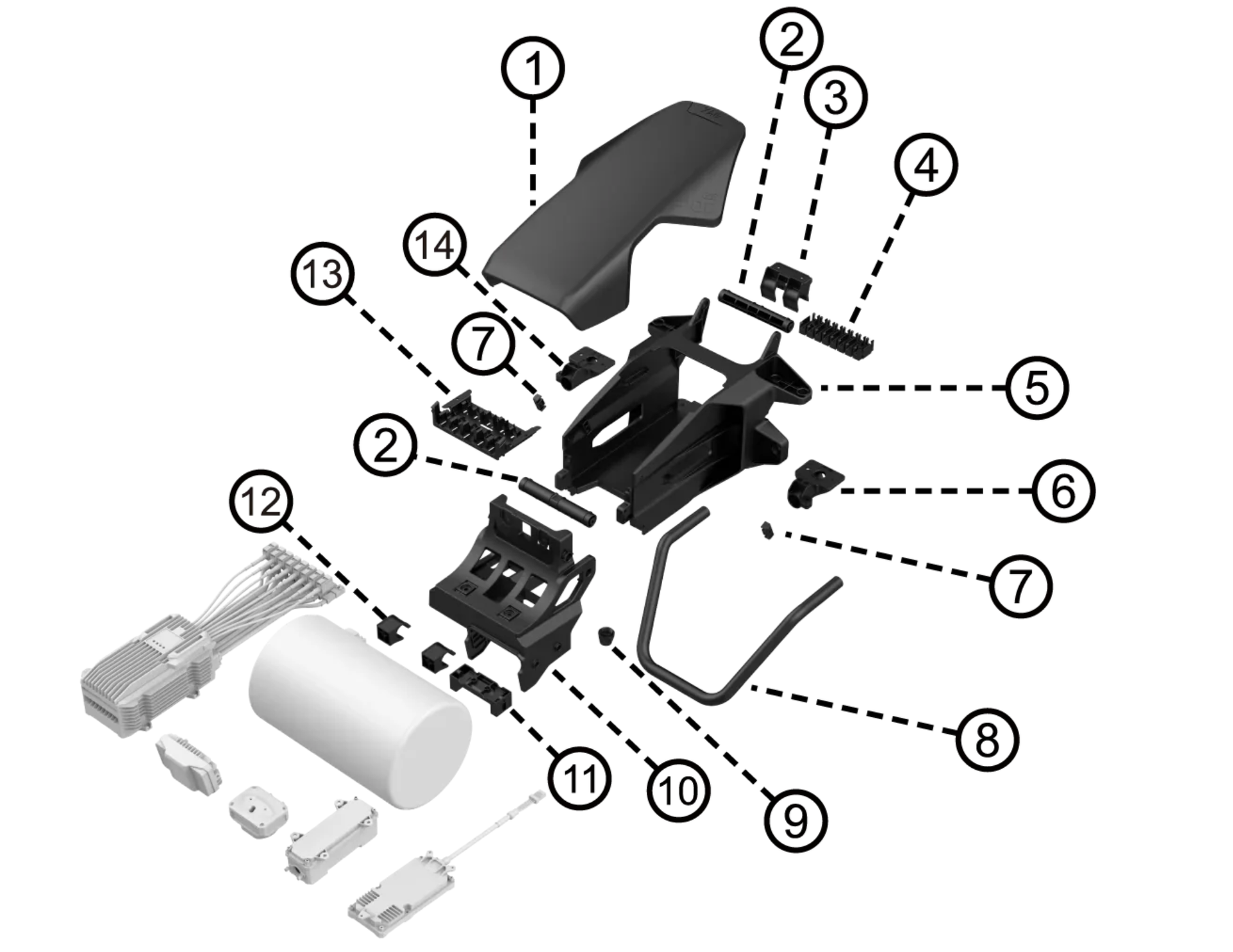 1
2
3
4
14
13
7
5
2
6
12
7
8
11
10
9