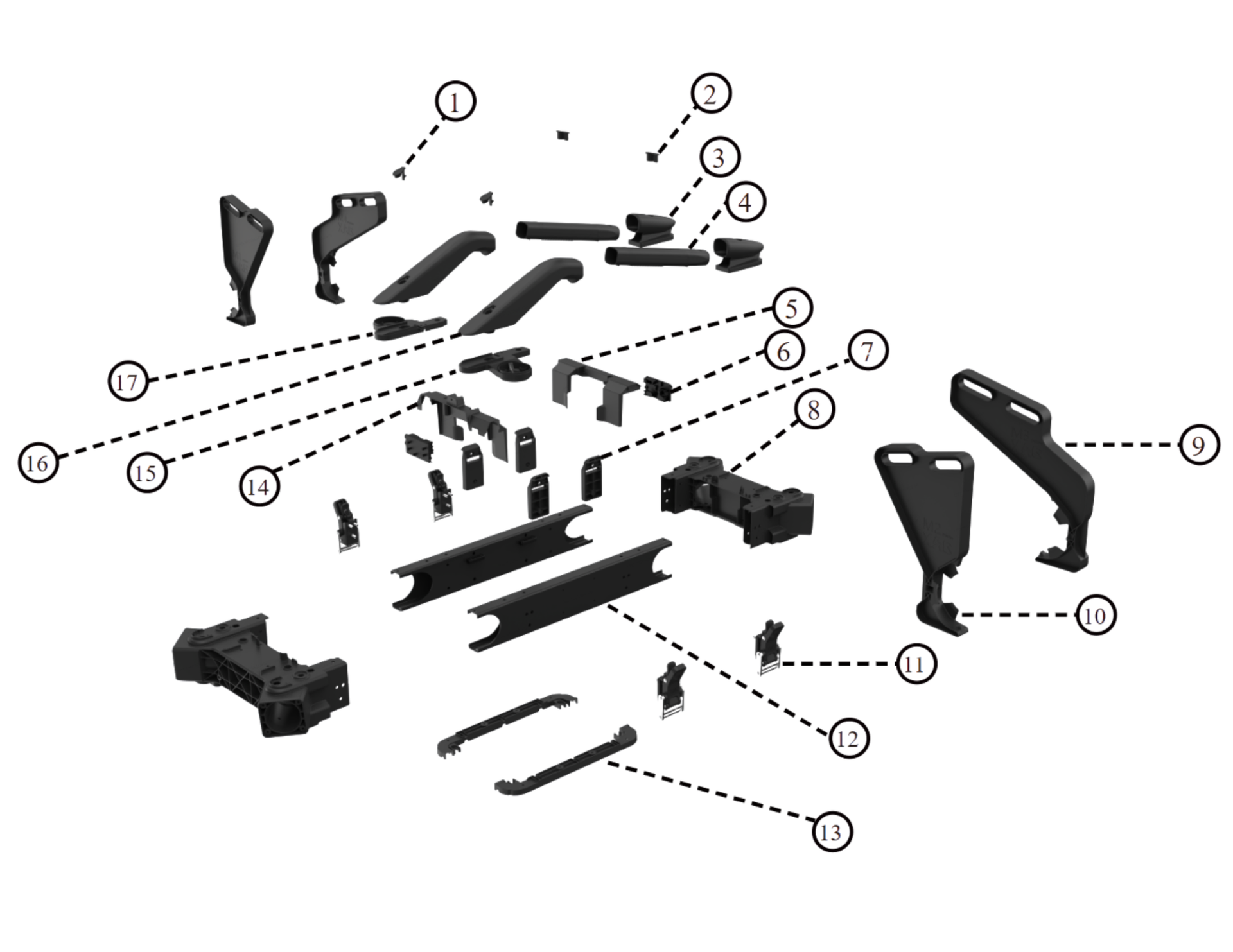 1
2
3
4
5
6
7
8
9
10
11
12
13
14
15
16
17