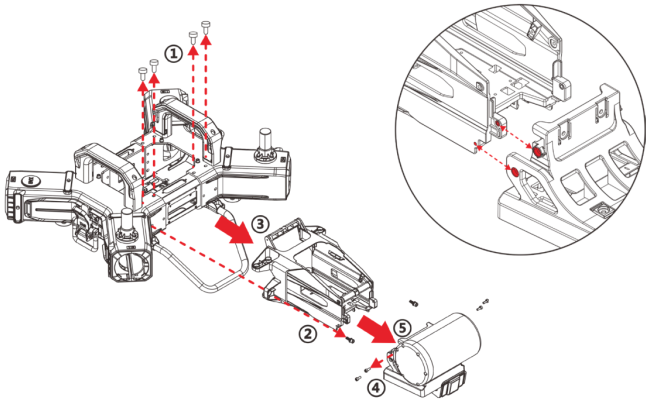 ①
③
②
⑤
④